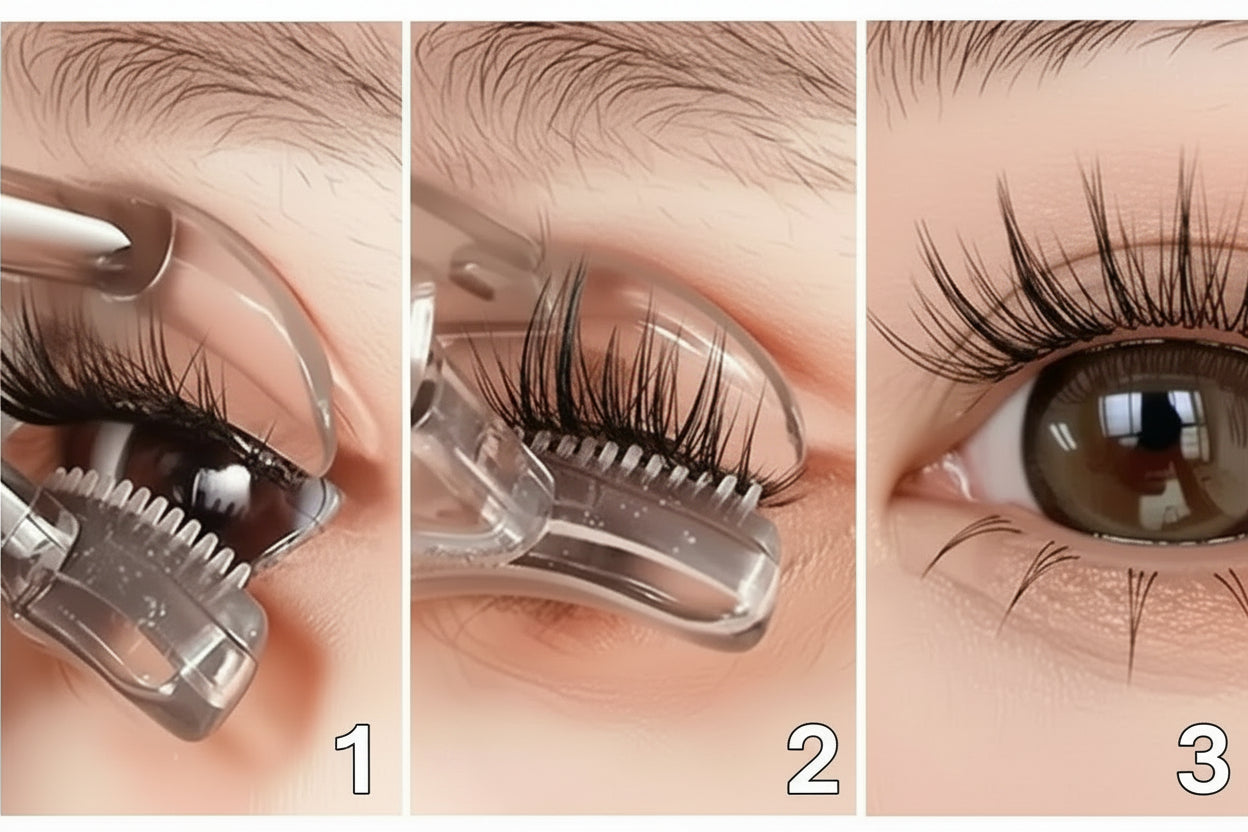 1

2

3